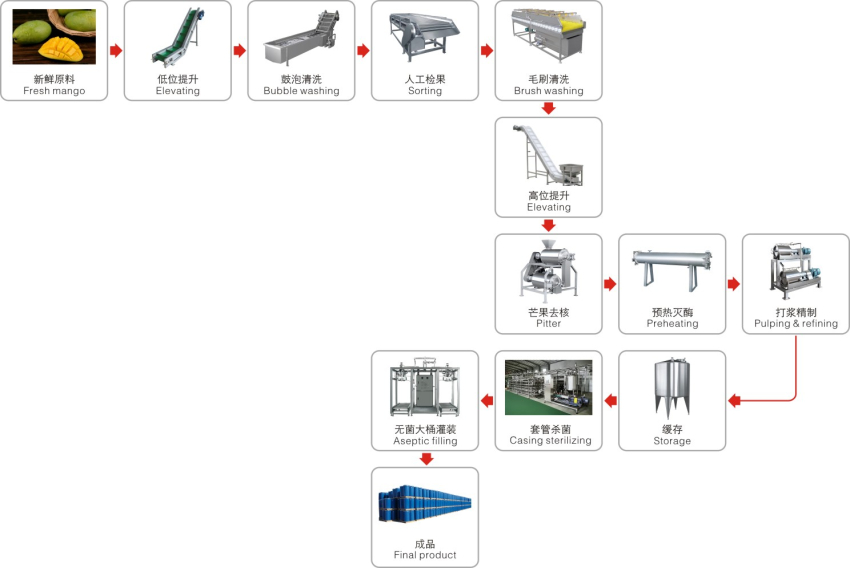 新鲜原料
Fresh mango

低位提升
Elevating

鼓泡清洗
Bubble washing

人工检果
Sorting

毛刷清洗
Brush washing

高位提升
Elevating

芒果去核
Pitter

预热灭酶
Preheating

打浆精制
Pulping & refining

缓存
Storage

套管杀菌
Casing sterilizing

无菌大桶灌装
Aseptic filling

成品
Final product